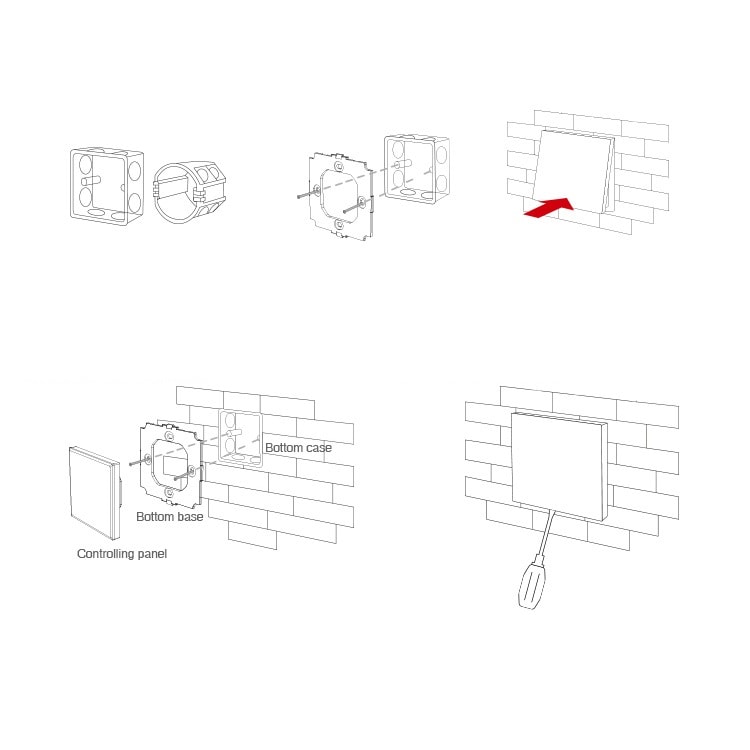 Bottom case

Bottom base

Controlling panel